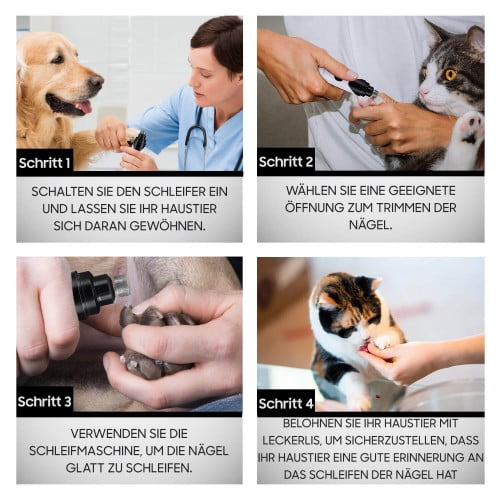 Schritt 1

SCHALTEN SIE DEN SCHLEIFER EIN UND LASSEN SIE IHR HAUSTIER SICH DARAN GEWÖHNEN.

Schritt 2

WÄHLEN SIE EINE GEEIGNETE ÖFFNUNG ZUM TRIMMEN DER NÄGEL.

Schritt 3

VERWENDEN SIE DIE SCHLEIFMASCHINE, UM DIE NÄGEL GLATT ZU SCHLEIFEN.

Schritt 4

BELOHNEN SIE IHR HAUSTIER MIT LECKERLIS, UM SICHERZUSTELLEN, DASS IHR HAUSTIER EINE GUTE ERINNERUNG AN DAS SCHLEIFEN DER NÄGEL HAT